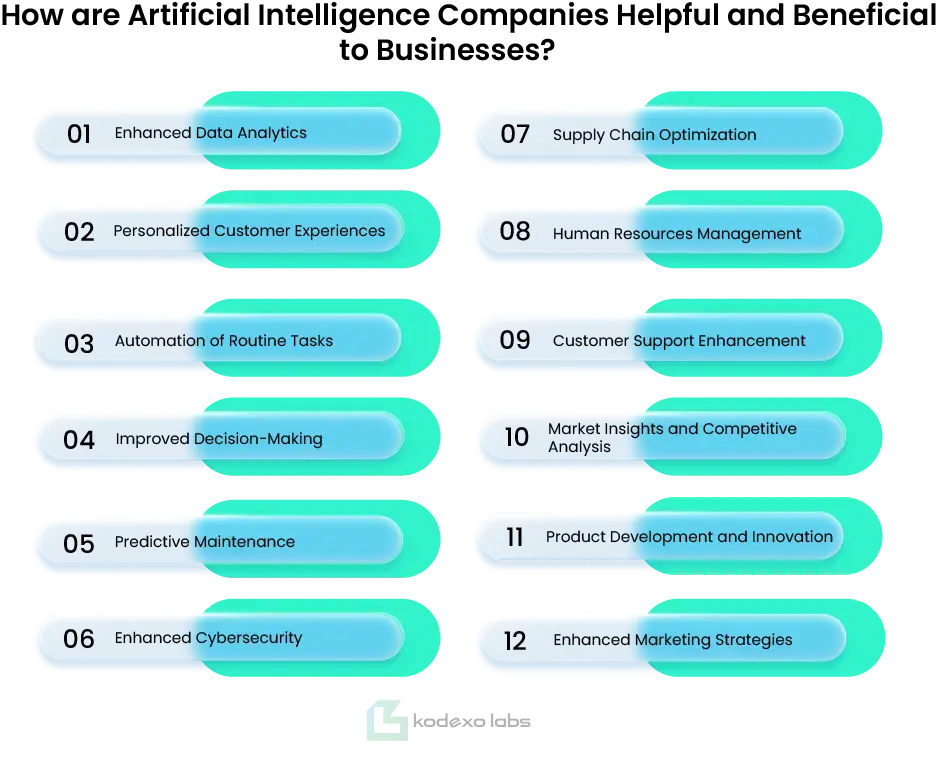 How are Artificial Intelligence Companies Helpful and Beneficial to Businesses?

01 Enhanced Data Analytics

02 Personalized Customer Experiences

03 Automation of Routine Tasks

04 Improved Decision-Making

05 Predictive Maintenance

06 Enhanced Cybersecurity

07 Supply Chain Optimization

08 Human Resources Management

09 Customer Support Enhancement

10 Market Insights and Competitive Analysis

11 Product Development and Innovation

12 Enhanced Marketing Strategies

kodexo labs