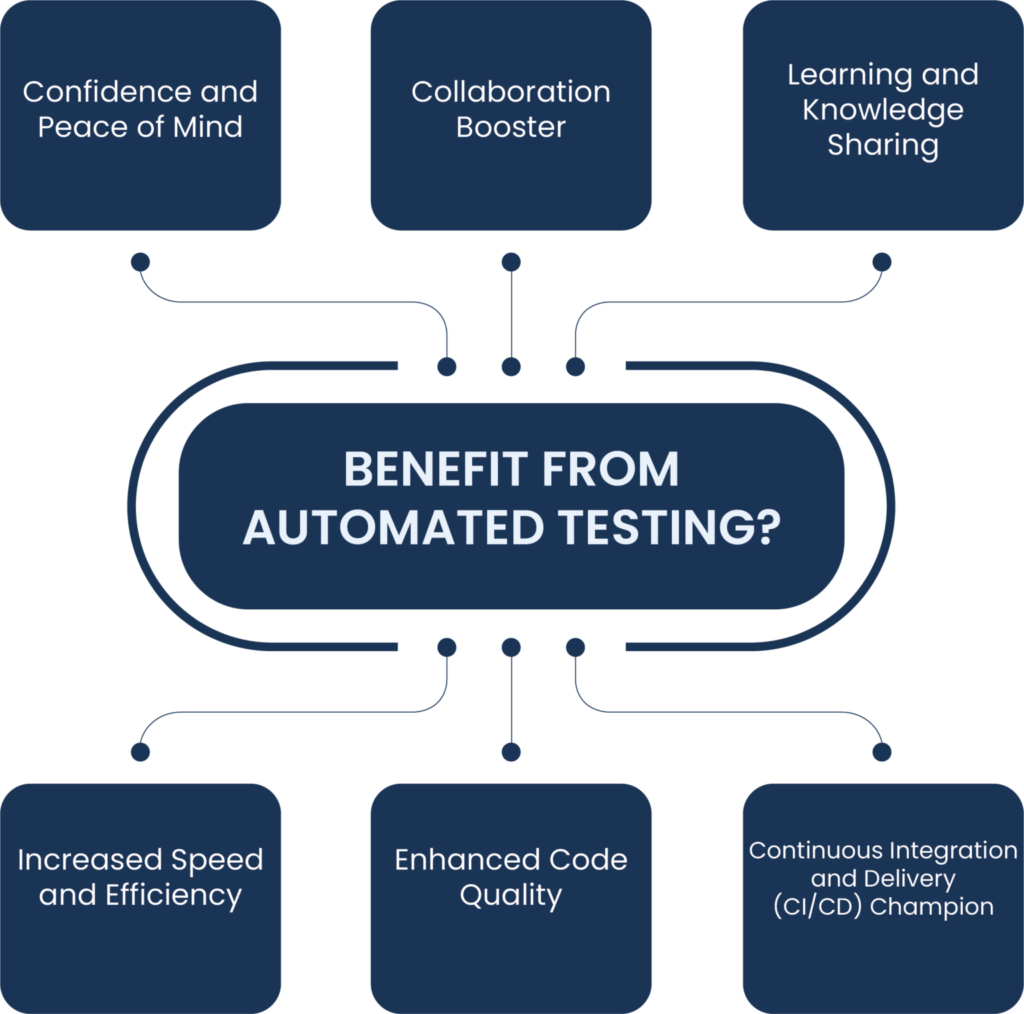 Confidence and Peace of Mind

Collaboration Booster

Learning and Knowledge Sharing

BENEFIT FROM AUTOMATED TESTING?

Increased Speed and Efficiency

Enhanced Code Quality

Continuous Integration and Delivery (CI/CD) Champion