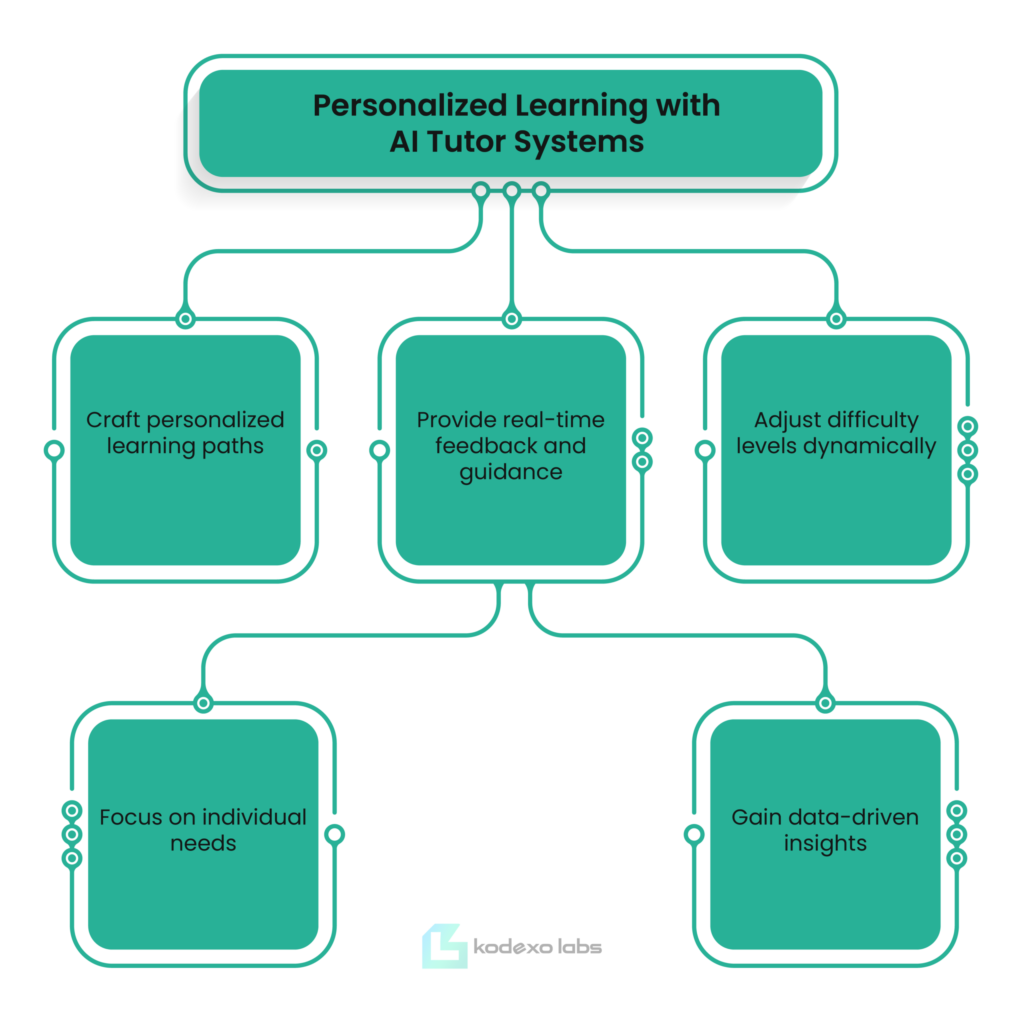 Personalized Learning with AI Tutor Systems

Craft personalized learning paths

Provide real-time feedback and guidance

Adjust difficulty levels dynamically

Focus on individual needs

Gain data-driven insights

kodexo labs