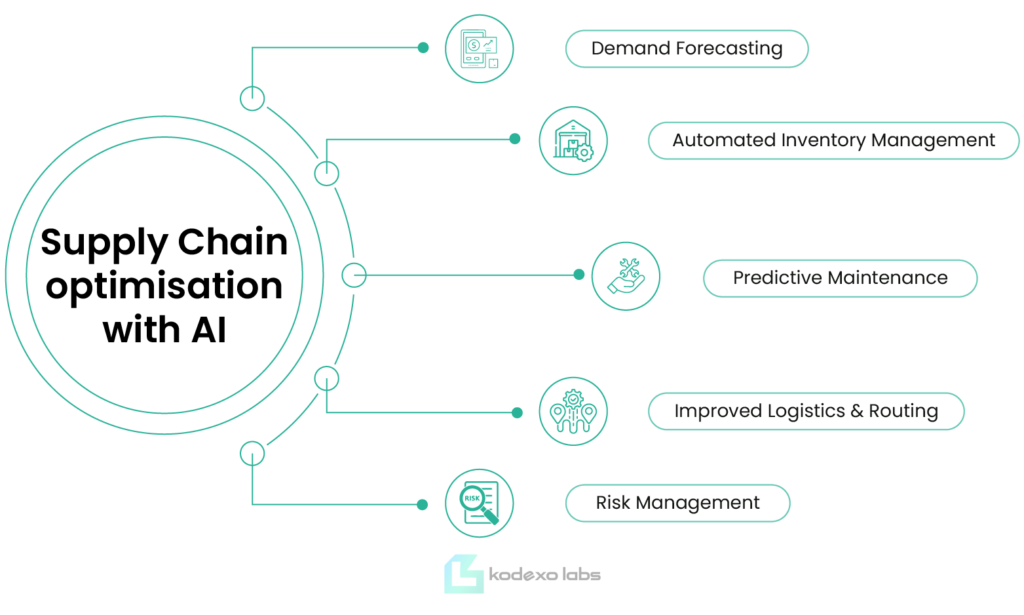 Supply Chain optimisation with AI

Demand Forecasting

Automated Inventory Management

Predictive Maintenance

Improved Logistics & Routing

RISK

Risk Management

kodexo labs