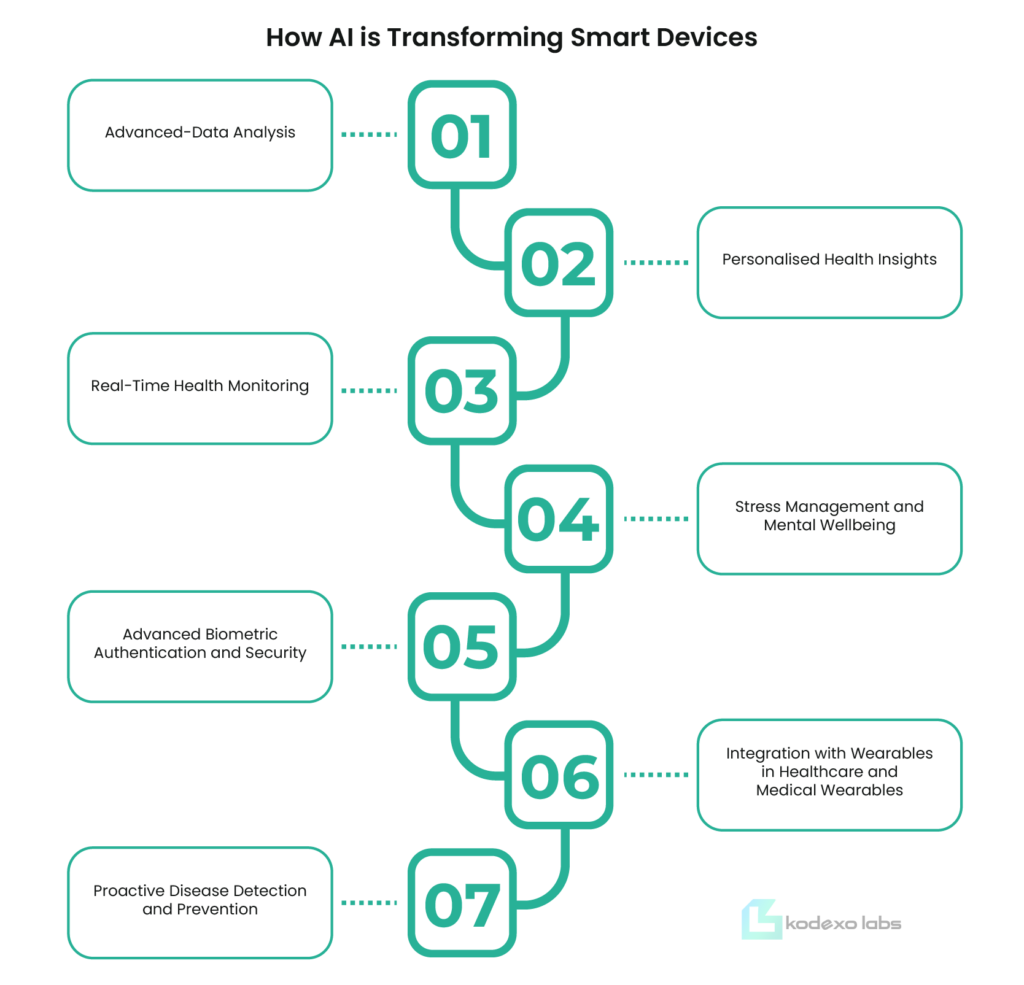 How AI is Transforming Smart Devices

Advanced-Data Analysis

01

02

Personalised Health Insights

Real-Time Health Monitoring

03

04

Stress Management and Mental Wellbeing

Advanced Biometric Authentication and Security

05

06

Integration with Wearables in Healthcare and Medical Wearables

Proactive Disease Detection and Prevention

07

kodexo labs