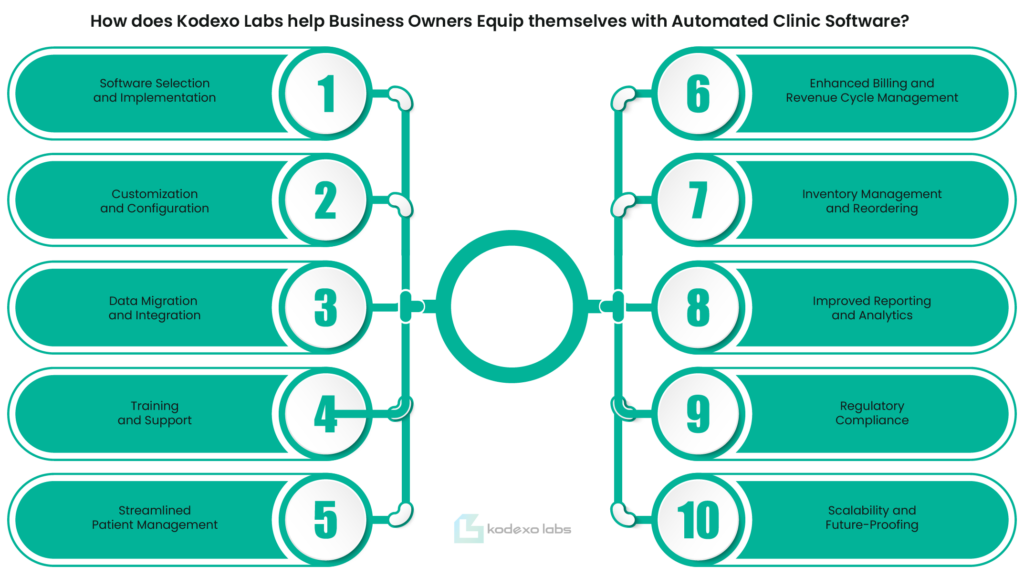 How does Kodexo Labs help Business Owners Equip themselves with Automated Clinic Software?

Software Selection and Implementation 1

Customization and Configuration 2

Data Migration and Integration 3

Training and Support 4

Streamlined Patient Management 5

6 Enhanced Billing and Revenue Cycle Management

7 Inventory Management and Reordering

8 Improved Reporting and Analytics

9 Regulatory Compliance

10 Scalability and Future-Proofing

kodexo labs