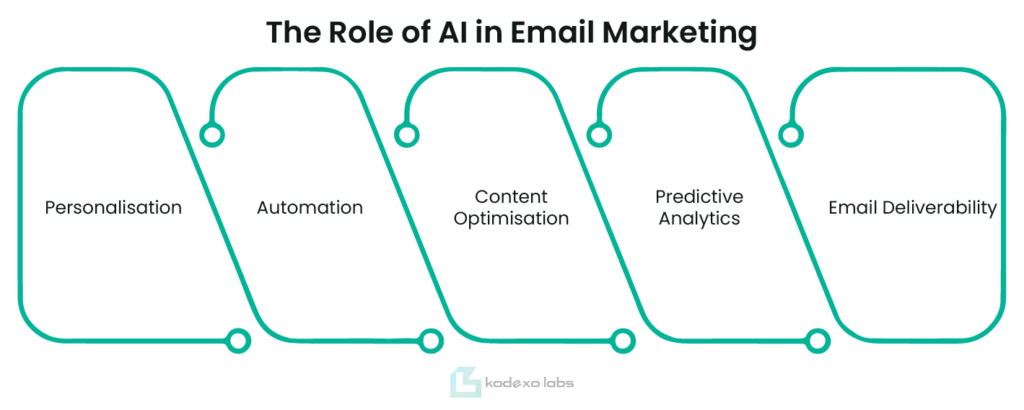 The Role of AI in Email Marketing

Personalisation

Automation

Content Optimisation

Predictive Analytics

Email Deliverability

kodexo labs