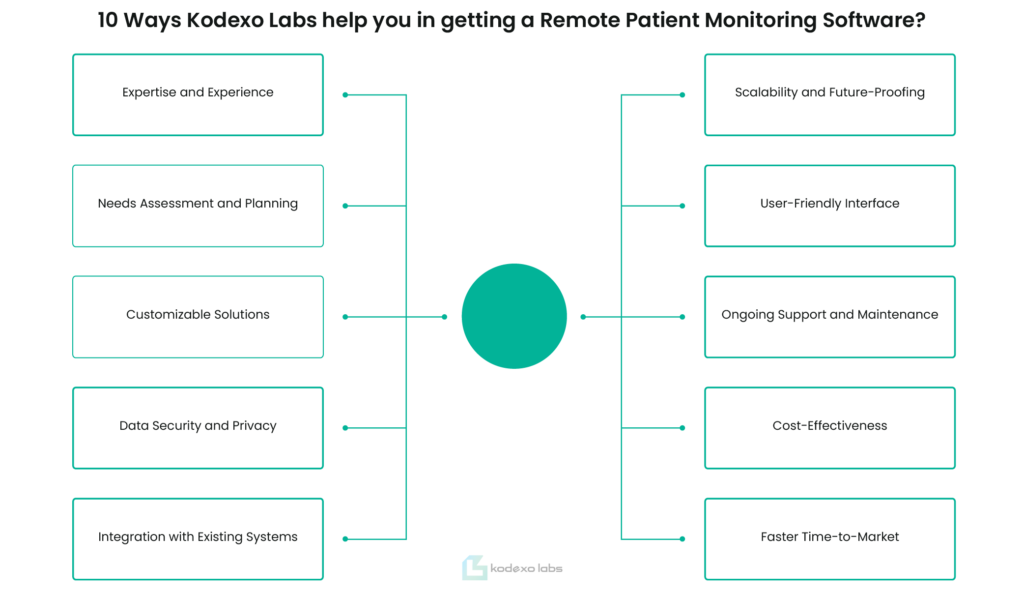 10 Ways Kodexo Labs help you in getting a Remote Patient Monitoring Software?

Expertise and Experience

Needs Assessment and Planning

Customizable Solutions

Data Security and Privacy

Integration with Existing Systems

Scalability and Future-Proofing

User-Friendly Interface

Ongoing Support and Maintenance

Cost-Effectiveness

Faster Time-to-Market

kodexo labs