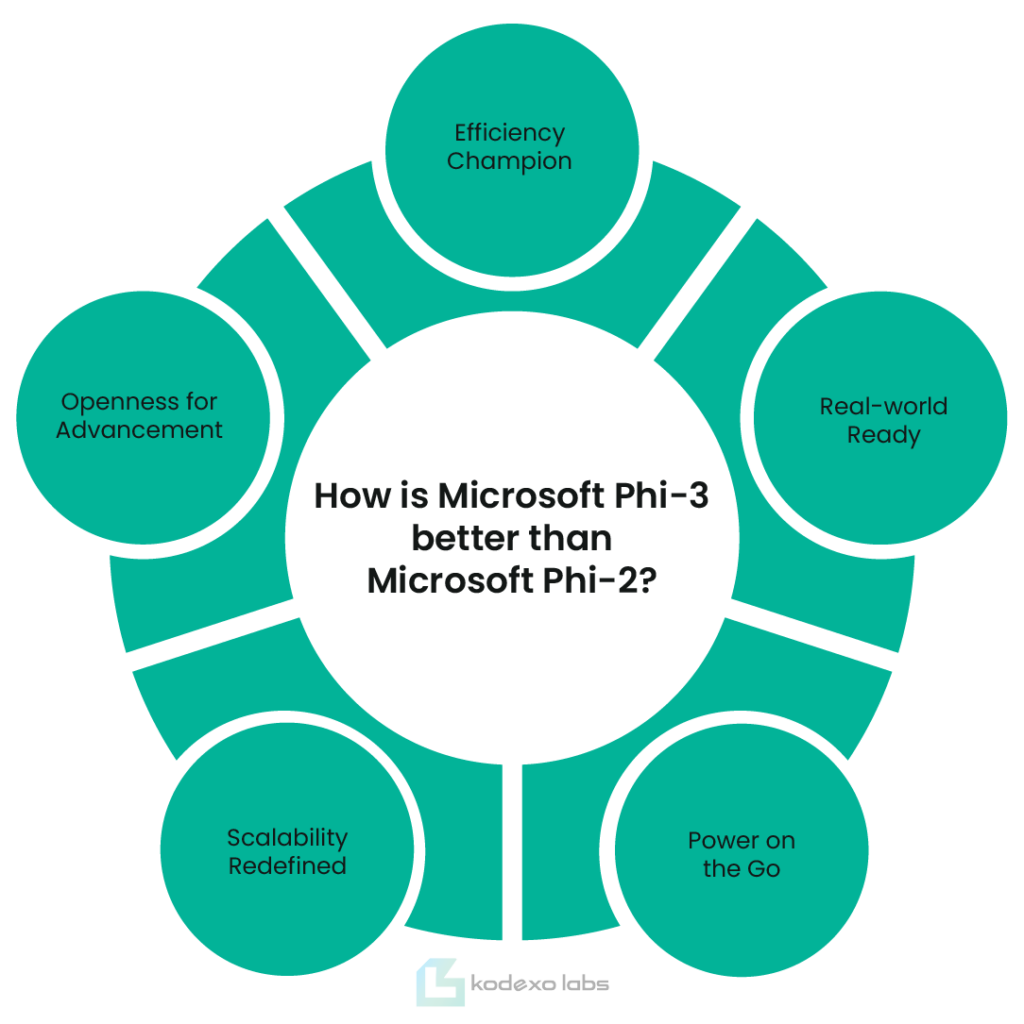 How is Microsoft Phi-3 better than Microsoft Phi-2?

Efficiency Champion

Real-world Ready

Power on the Go

Scalability Redefined

Openness for Advancement

kodexo labs