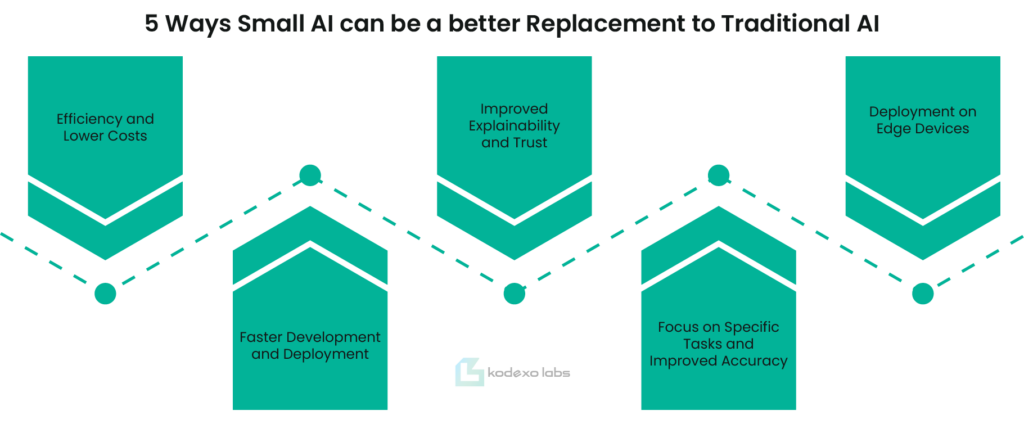 5 Ways Small AI can be a better Replacement to Traditional AI

Efficiency and Lower Costs

Faster Development and Deployment

Improved Explainability and Trust

Focus on Specific Tasks and Improved Accuracy

Deployment on Edge Devices

kodexo labs