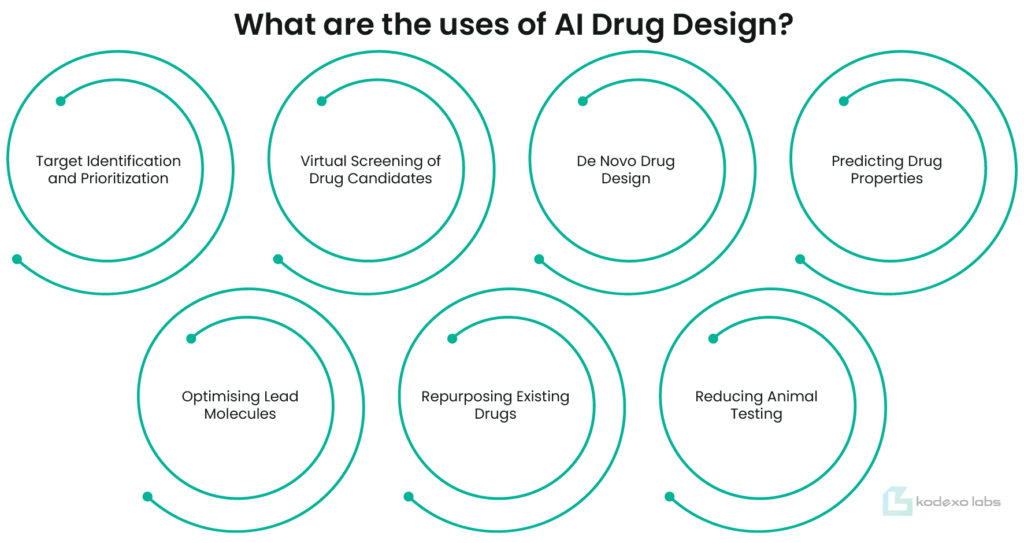 What are the uses of AI Drug Design?

Target Identification and Prioritization

Virtual Screening of Drug Candidates

De Novo Drug Design

Predicting Drug Properties

Optimising Lead Molecules

Repurposing Existing Drugs

Reducing Animal Testing

kodexo labs