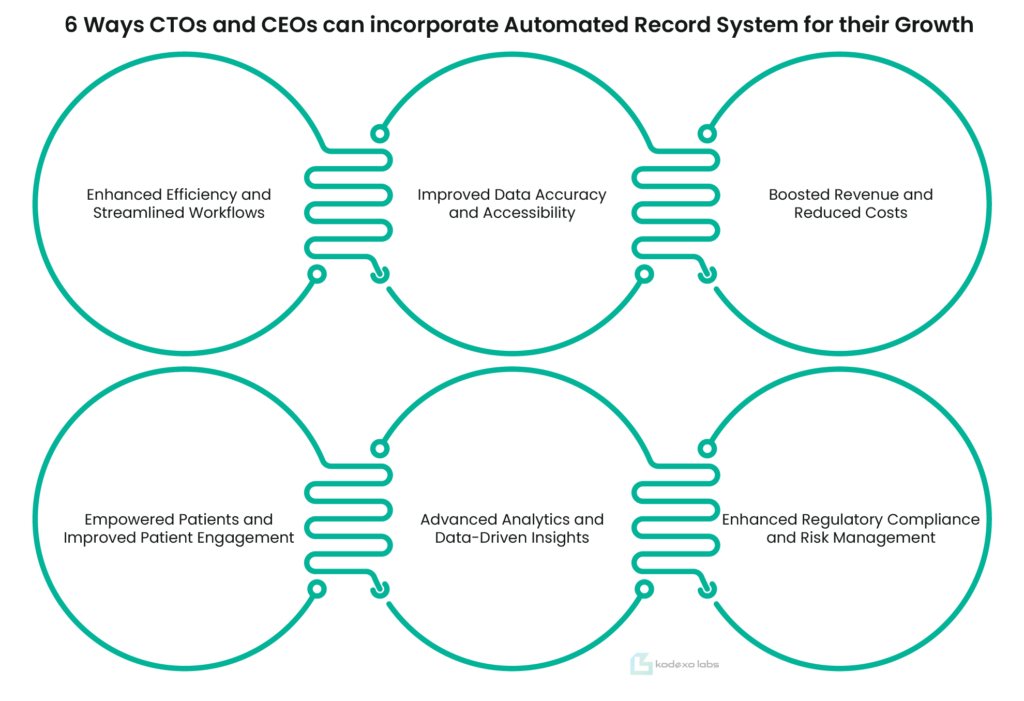 6 Ways CTOs and CEOs can incorporate Automated Record System for their Growth

Enhanced Efficiency and Streamlined Workflows

Improved Data Accuracy and Accessibility

Boosted Revenue and Reduced Costs

Empowered Patients and Improved Patient Engagement

Advanced Analytics and Data-Driven Insights

Enhanced Regulatory Compliance and Risk Management

kodexo labs