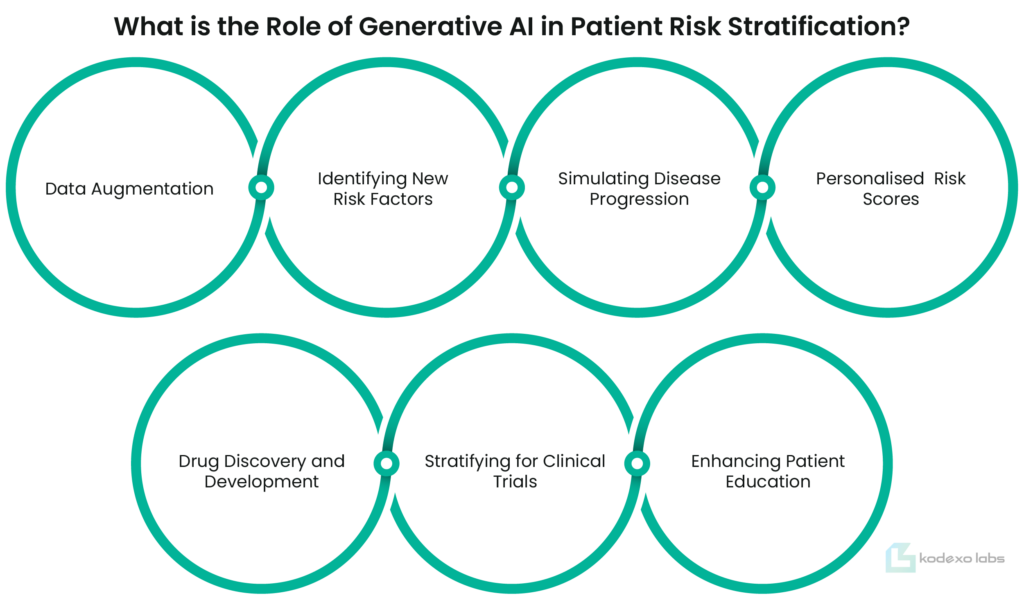 What is the Role of Generative AI in Patient Risk Stratification?

Data Augmentation

Identifying New Risk Factors

Simulating Disease Progression

Personalised Risk Scores

Drug Discovery and Development

Stratifying for Clinical Trials

Enhancing Patient Education

kodexo labs