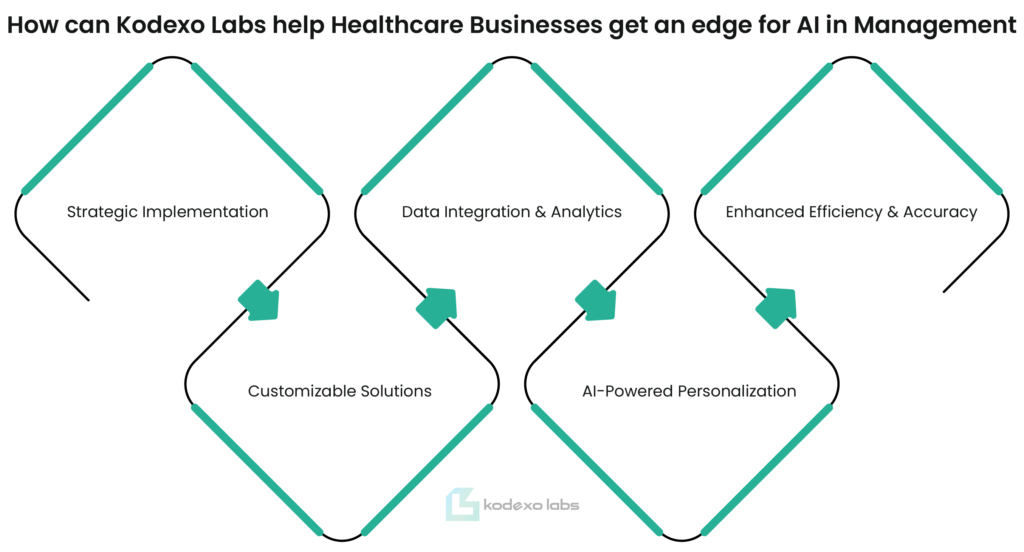 How can Kodexo Labs help Healthcare Businesses get an edge for AI in Management

Strategic Implementation

Customizable Solutions

Data Integration & Analytics

AI-Powered Personalization

Enhanced Efficiency & Accuracy

kodexo labs