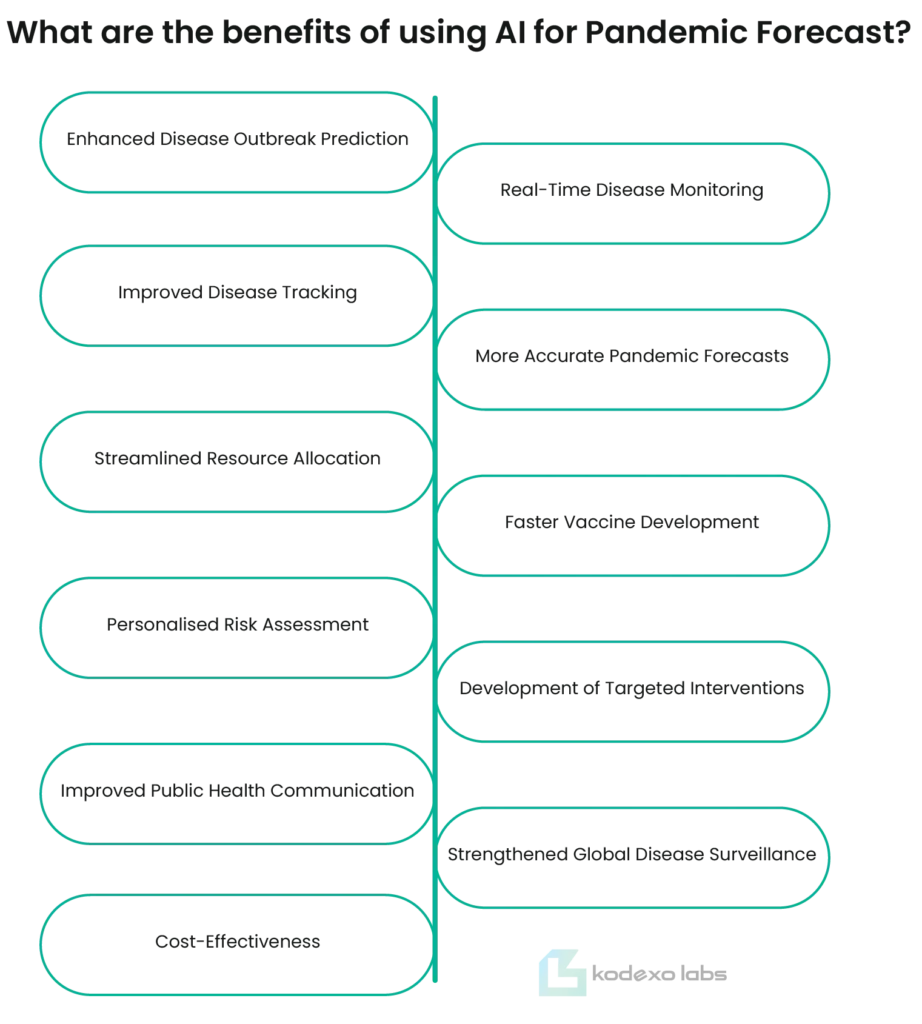 What are the benefits of using AI for Pandemic Forecast?

Enhanced Disease Outbreak Prediction

Real-Time Disease Monitoring

Improved Disease Tracking

More Accurate Pandemic Forecasts

Streamlined Resource Allocation

Faster Vaccine Development

Personalised Risk Assessment

Development of Targeted Interventions

Improved Public Health Communication

Strengthened Global Disease Surveillance

Cost-Effectiveness

kodexo labs