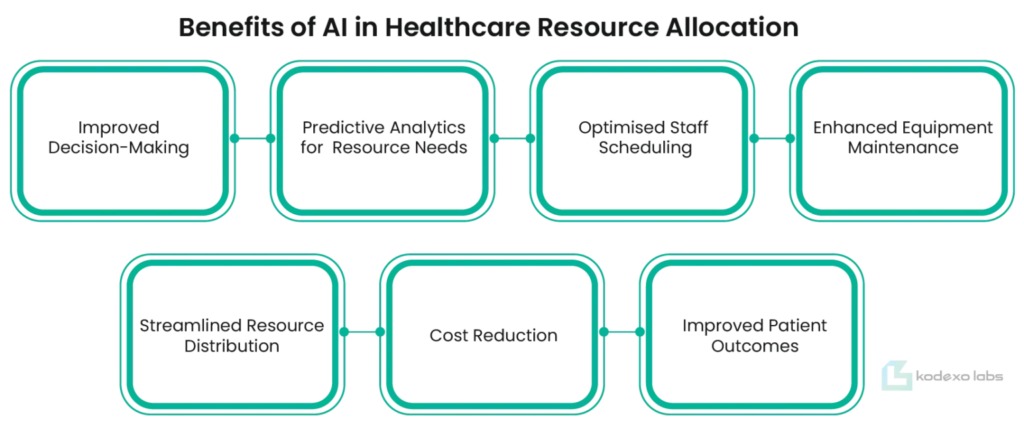 Benefits of AI in Healthcare Resource Allocation

Improved Decision-Making

Predictive Analytics for Resource Needs

Optimised Staff Scheduling

Enhanced Equipment Maintenance

Streamlined Resource Distribution

Cost Reduction

Improved Patient Outcomes

kodexo labs