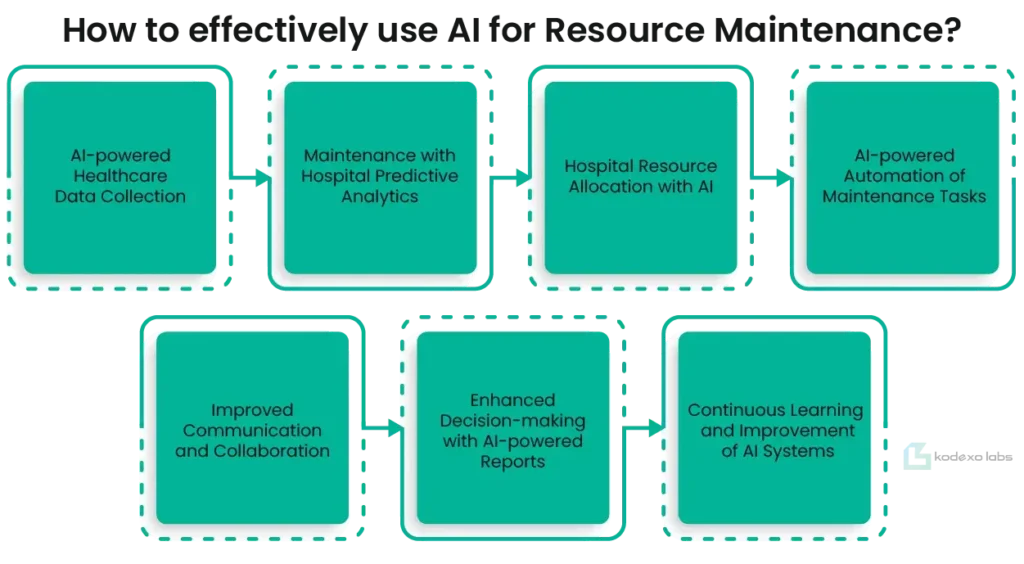 How to effectively use AI for Resource Maintenance?

AI-powered Healthcare Data Collection

Maintenance with Hospital Predictive Analytics

Hospital Resource Allocation with AI

AI-powered Automation of Maintenance Tasks

Improved Communication and Collaboration

Enhanced Decision-making with AI-powered Reports

Continuous Learning and Improvement of AI Systems

kodexo labs