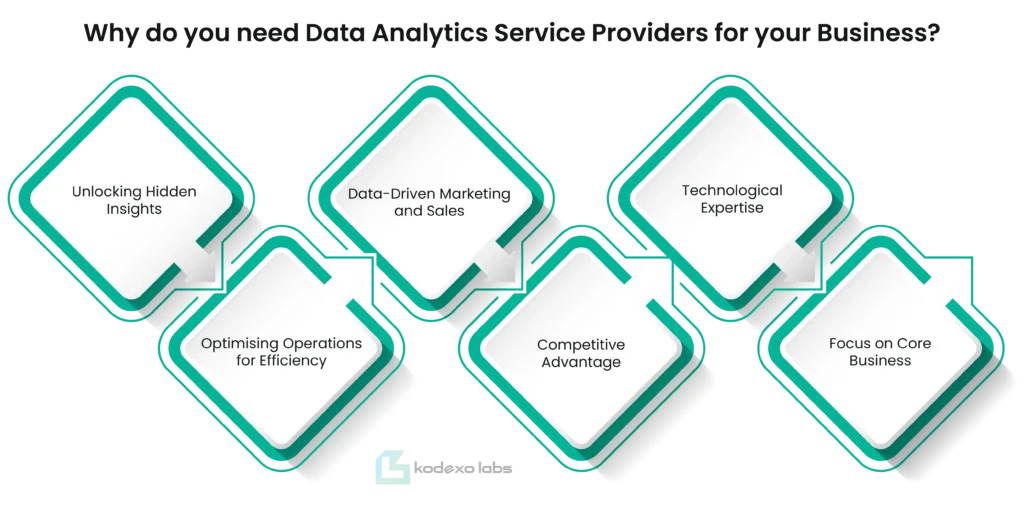 Why do you need Data Analytics Service Providers for your Business?

Unlocking Hidden Insights

Optimising Operations for Efficiency

Data-Driven Marketing and Sales

Competitive Advantage

Technological Expertise

Focus on Core Business

kodexo labs