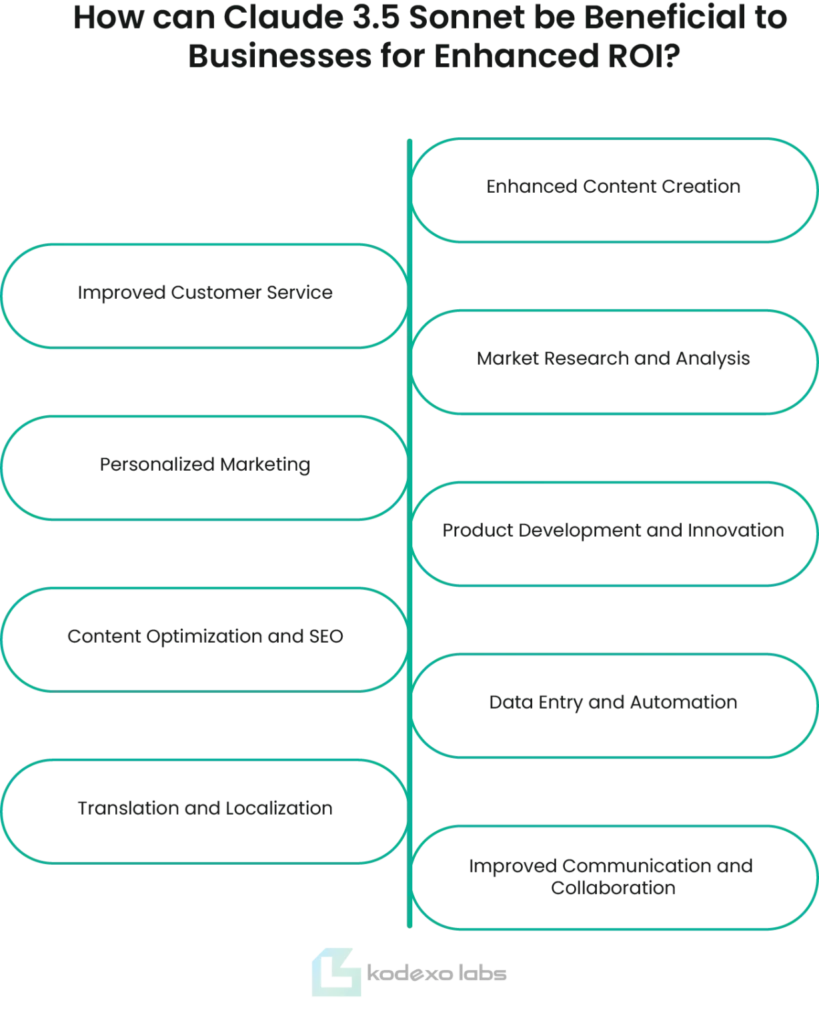 How can Claude 3.5 Sonnet be Beneficial to Businesses for Enhanced ROI?

Enhanced Content Creation

Improved Customer Service

Market Research and Analysis

Personalized Marketing

Product Development and Innovation

Content Optimization and SEO

Data Entry and Automation

Translation and Localization

Improved Communication and Collaboration

kodexo labs