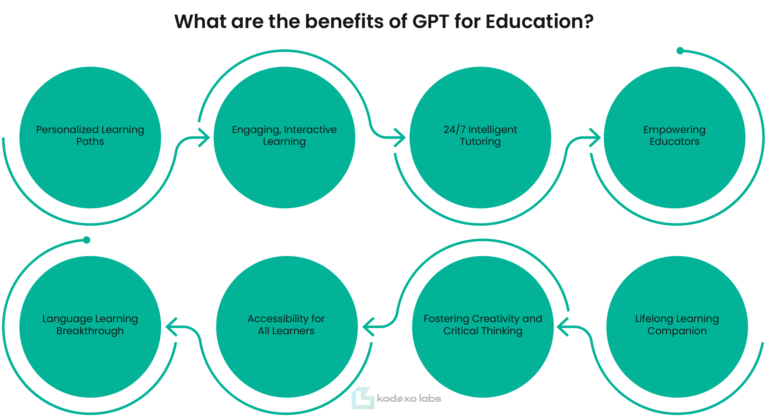 What are the benefits of GPT for Education?

Personalized Learning Paths

Engaging, Interactive Learning

24/7 Intelligent Tutoring

Empowering Educators

Lifelong Learning Companion

Fostering Creativity and Critical Thinking

Accessibility for All Learners

Language Learning Breakthrough

kodexo labs