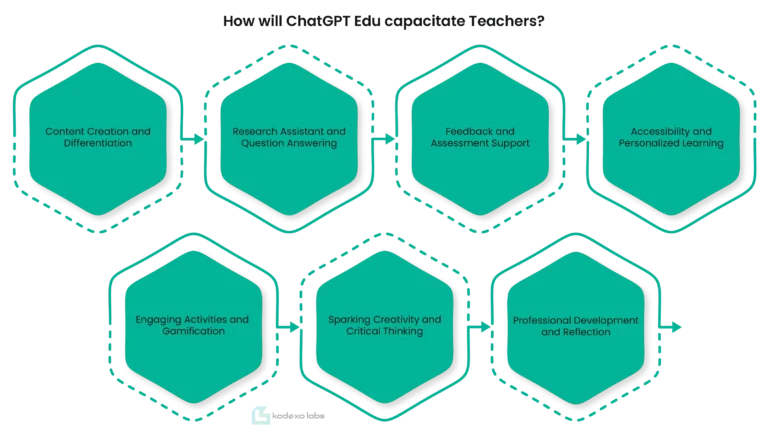 How will ChatGPT Edu capacitate Teachers?

Content Creation and Differentiation

Research Assistant and Question Answering

Feedback and Assessment Support

Accessibility and Personalized Learning

Engaging Activities and Gamification

Sparking Creativity and Critical Thinking

Professional Development and Reflection

kodexo labs