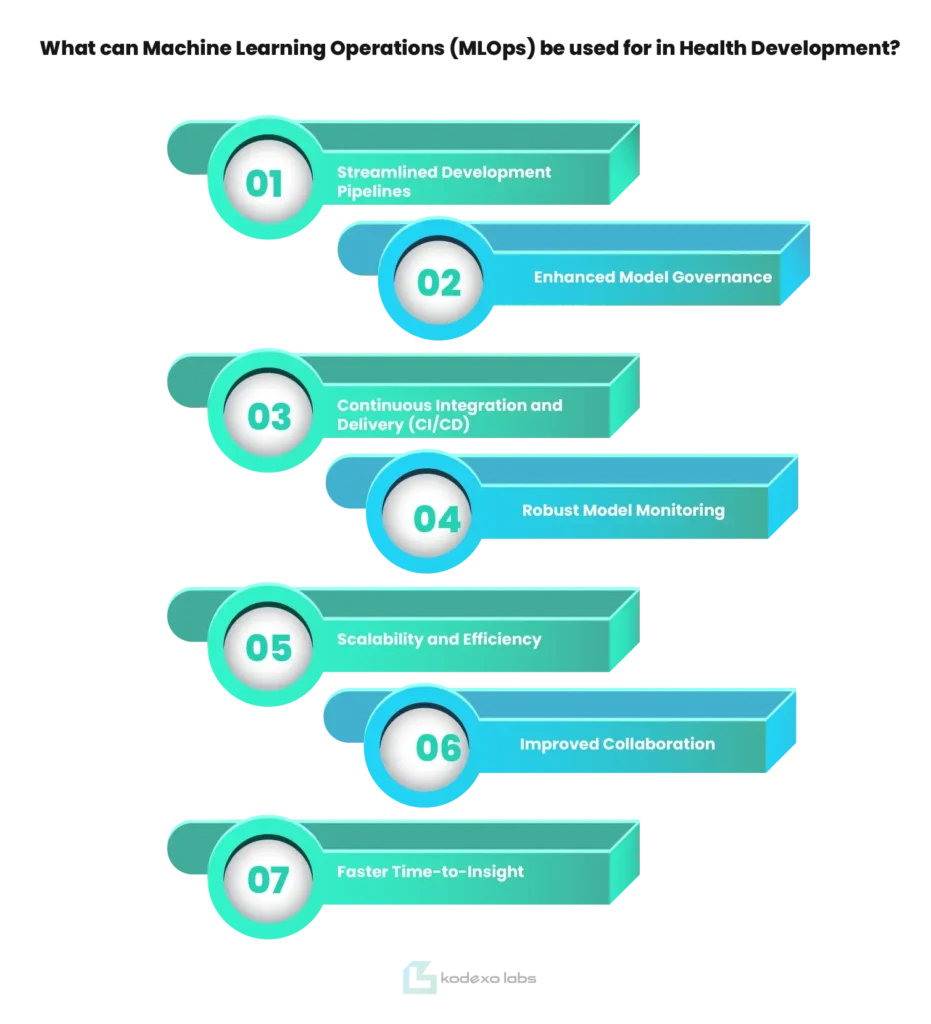 What can Machine Learning Operations (MLOps) be used for in Health Development?

01 Streamlined Development Pipelines

02 Enhanced Model Governance

03 Continuous Integration and Delivery (CI/CD)

04 Robust Model Monitoring

05 Scalability and Efficiency

06 Improved Collaboration

07 Faster Time-to-Insight

kodexo labs