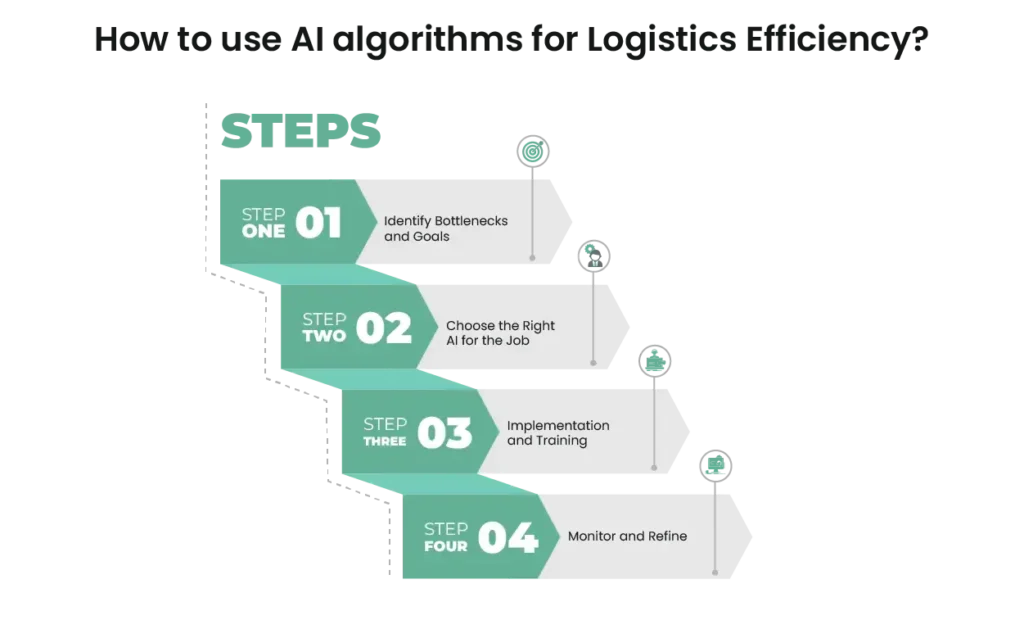 How to use AI algorithms for Logistics Efficiency?

STEPS

STEP ONE 01
Identify Bottlenecks and Goals

STEP TWO 02
Choose the Right AI for the Job

STEP THREE 03
Implementation and Training

STEP FOUR 04
Monitor and Refine