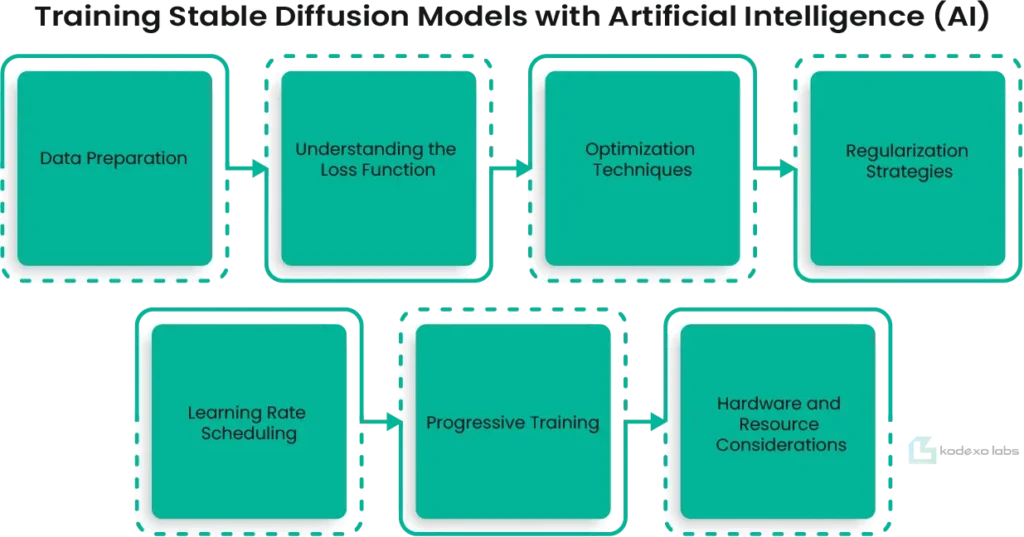 Training Stable Diffusion Models with Artificial Intelligence (AI)

Data Preparation

Understanding the Loss Function

Optimization Techniques

Regularization Strategies

Learning Rate Scheduling

Progressive Training

Hardware and Resource Considerations

kodexo labs