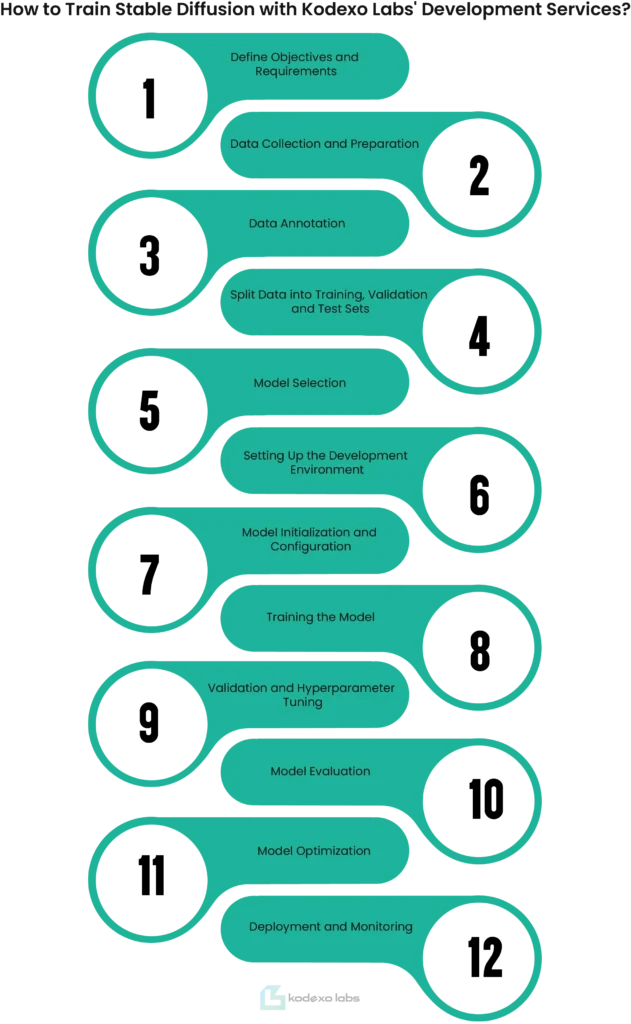 How to Train Stable Diffusion with Kodexo Labs' Development Services?

1
Define Objectives and Requirements

Data Collection and Preparation
2

3
Data Annotation

Split Data into Training, Validation and Test Sets
4

5
Model Selection

Setting Up the Development Environment
6

7
Model Initialization and Configuration

Training the Model
8

9
Validation and Hyperparameter Tuning

Model Evaluation
10

11
Model Optimization

Deployment and Monitoring
12

kodexo labs