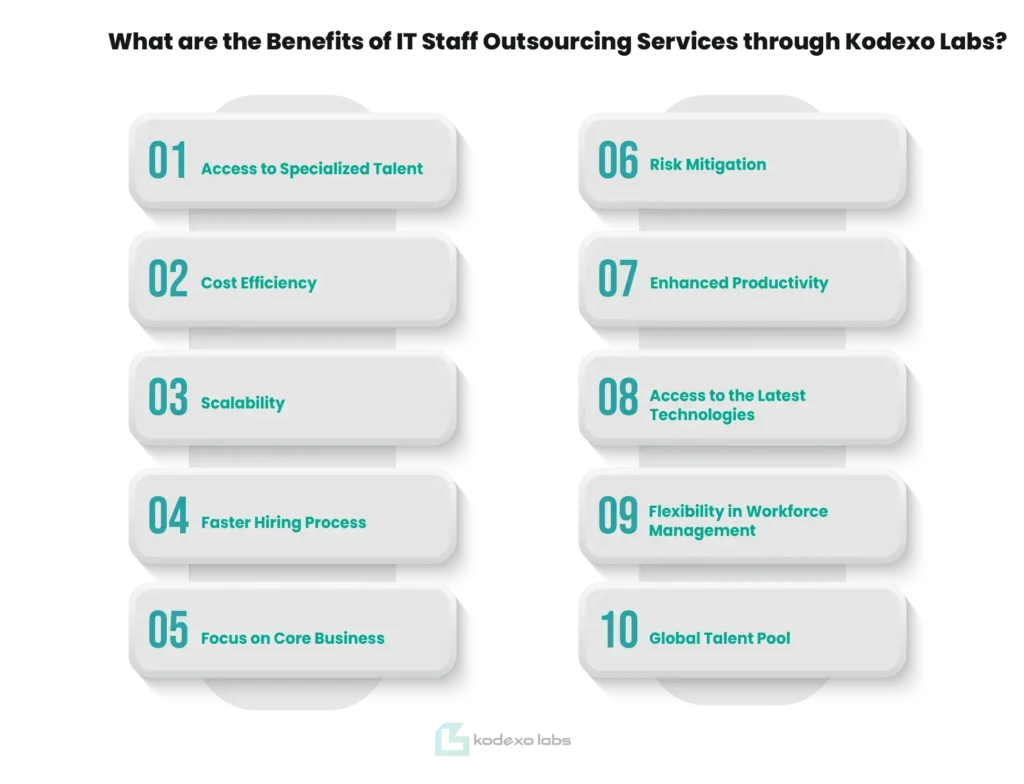 What are the Benefits of IT Staff Outsourcing Services through Kodexo Labs?

01 Access to Specialized Talent

02 Cost Efficiency

03 Scalability

04 Faster Hiring Process

05 Focus on Core Business

06 Risk Mitigation

07 Enhanced Productivity

08 Access to the Latest Technologies

09 Flexibility in Workforce Management

10 Global Talent Pool

kodexo labs