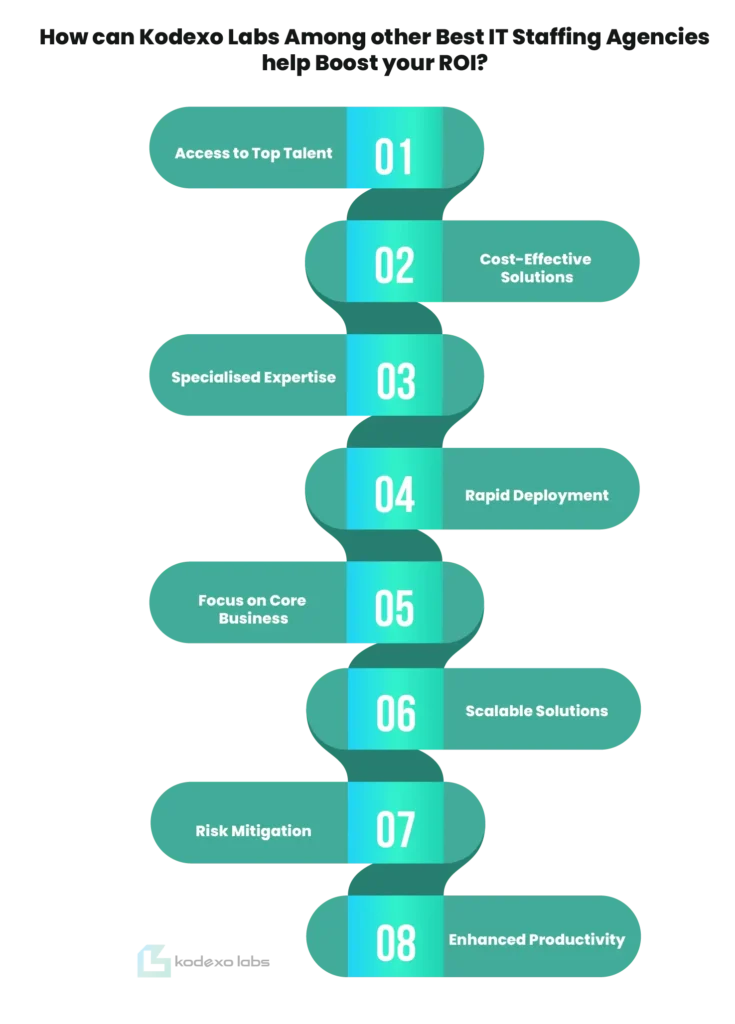 How can Kodexo Labs Among other Best IT Staffing Agencies help Boost your ROI?

Access to Top Talent
01

02
Cost-Effective Solutions

Specialised Expertise
03

04
Rapid Deployment

Focus on Core Business
05

06
Scalable Solutions

Risk Mitigation
07

08
Enhanced Productivity

kodexo labs