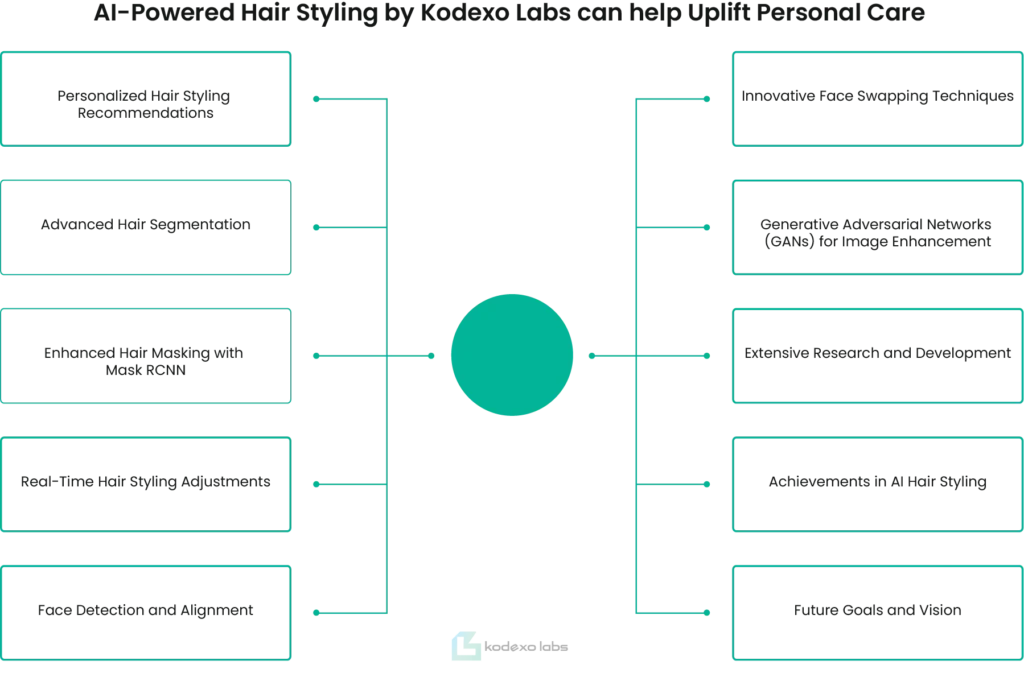 AI-Powered Hair Styling by Kodexo Labs can help Uplift Personal Care

Personalized Hair Styling Recommendations

Advanced Hair Segmentation

Enhanced Hair Masking with Mask RCNN

Real-Time Hair Styling Adjustments

Face Detection and Alignment

Innovative Face Swapping Techniques

Generative Adversarial Networks (GANs) for Image Enhancement

Extensive Research and Development

Achievements in AI Hair Styling

Future Goals and Vision

kodexo labs