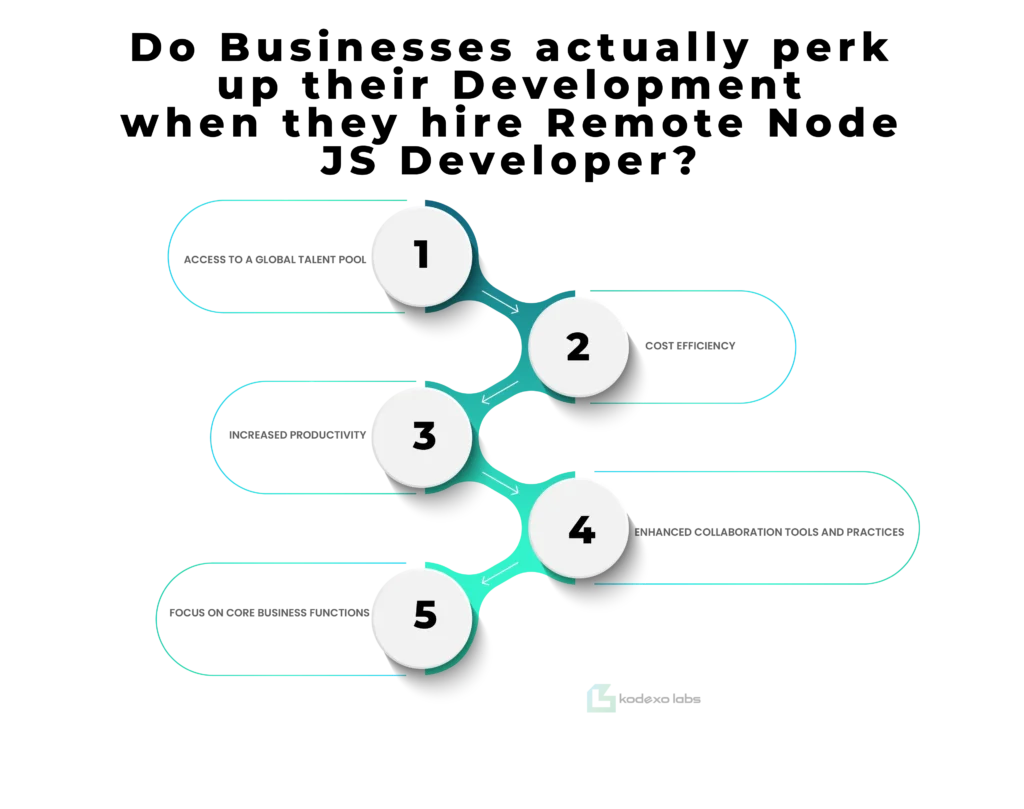 Do Businesses actually perk up their Development when they hire Remote Node JS Developer?

ACCESS TO A GLOBAL TALENT POOL
1

2
COST EFFICIENCY

INCREASED PRODUCTIVITY
3

4
ENHANCED COLLABORATION TOOLS AND PRACTICES

FOCUS ON CORE BUSINESS FUNCTIONS
5

kodexo labs