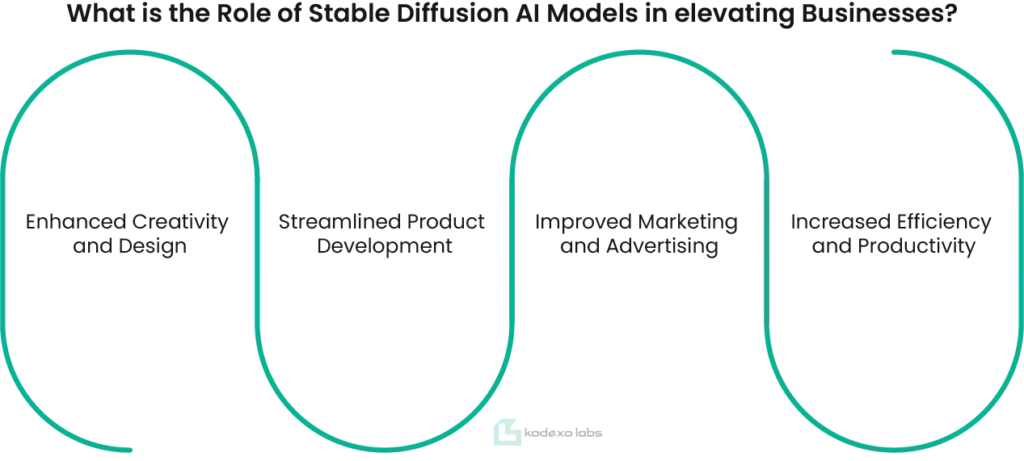 What is the Role of Stable Diffusion AI Models in elevating Businesses?

Enhanced Creativity and Design

Streamlined Product Development

Improved Marketing and Advertising

Increased Efficiency and Productivity

kodexo labs