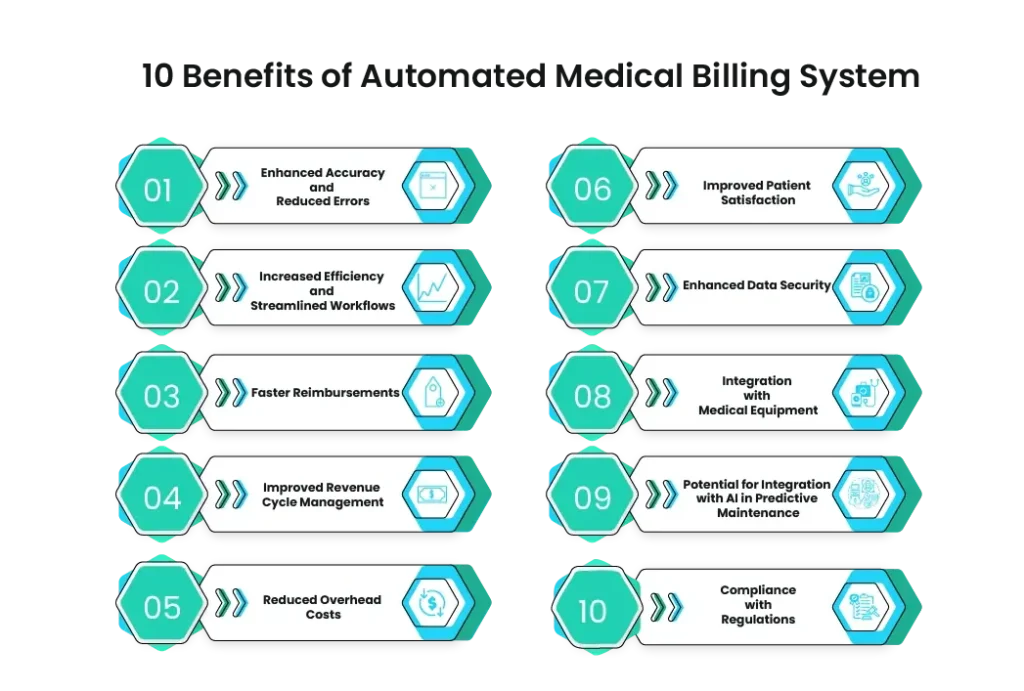 10 Benefits of Automated Medical Billing System

01 Enhanced Accuracy and Reduced Errors

02 Increased Efficiency and Streamlined Workflows

03 Faster Reimbursements

04 Improved Revenue Cycle Management

05 Reduced Overhead Costs

06 Improved Patient Satisfaction

07 Enhanced Data Security

08 Integration with Medical Equipment

09 Potential for Integration with AI in Predictive Maintenance

10 Compliance with Regulations