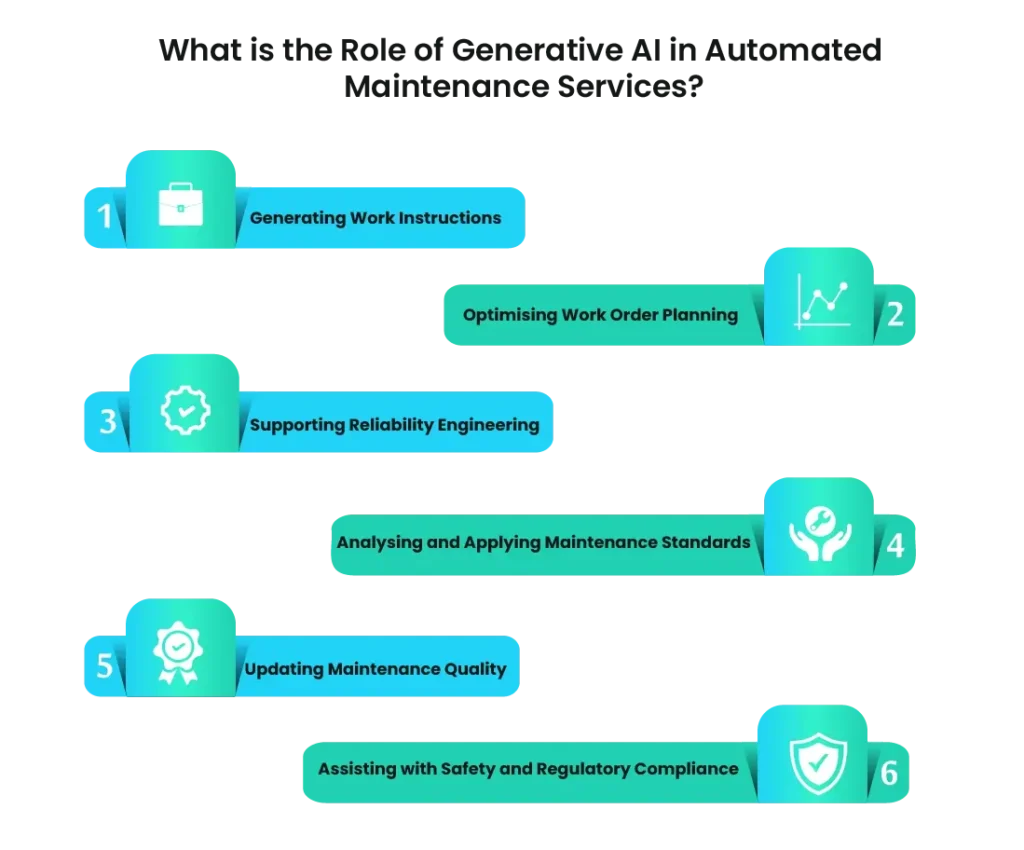 What is the Role of Generative AI in Automated Maintenance Services?

1 Generating Work Instructions

Optimising Work Order Planning 2

3 Supporting Reliability Engineering

Analysing and Applying Maintenance Standards 4

5 Updating Maintenance Quality

Assisting with Safety and Regulatory Compliance 6