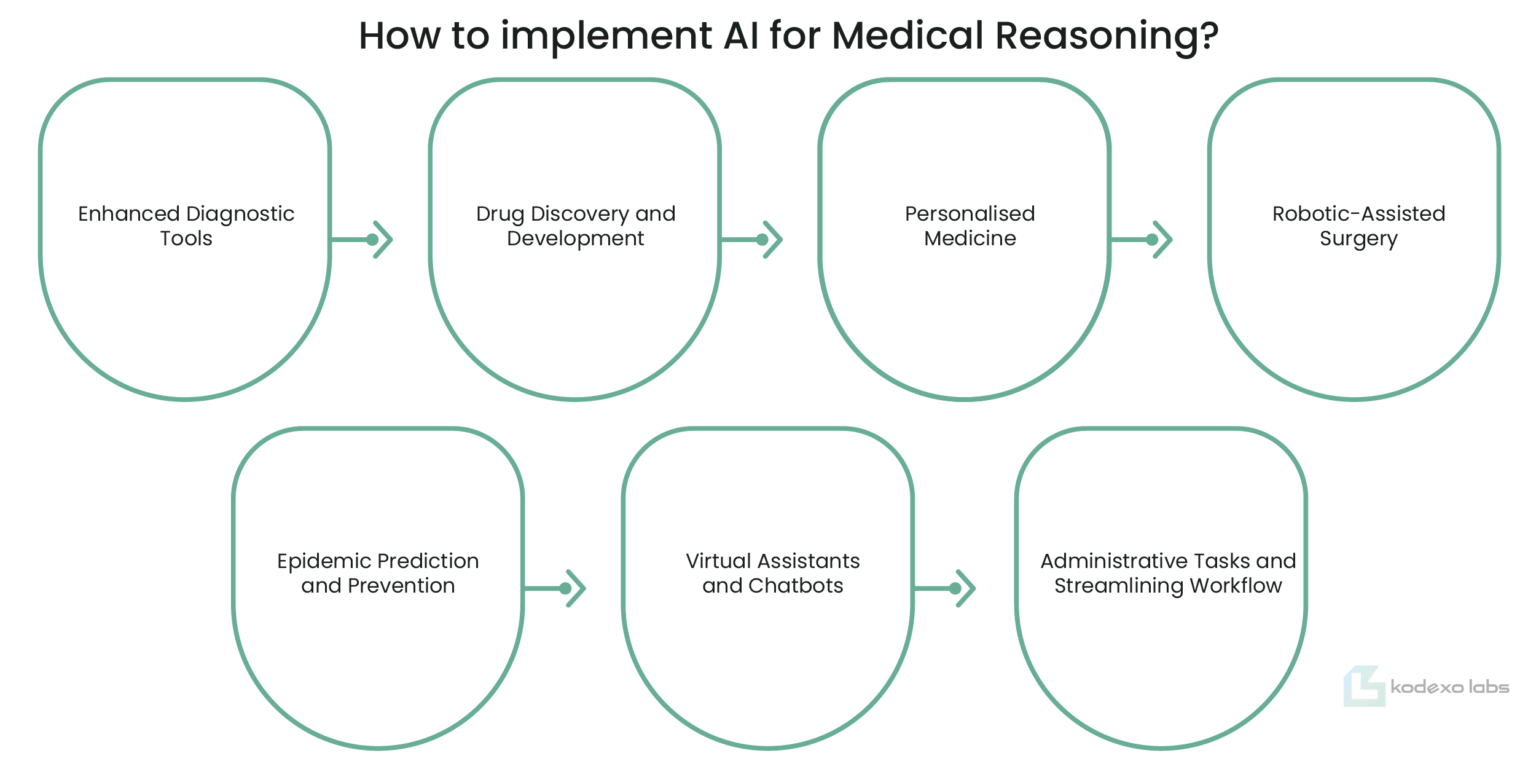 How to implement AI for Medical Reasoning?

Enhanced Diagnostic Tools

Drug Discovery and Development

Personalised Medicine

Robotic-Assisted Surgery

Epidemic Prediction and Prevention

Virtual Assistants and Chatbots

Administrative Tasks and Streamlining Workflow

kodexo labs