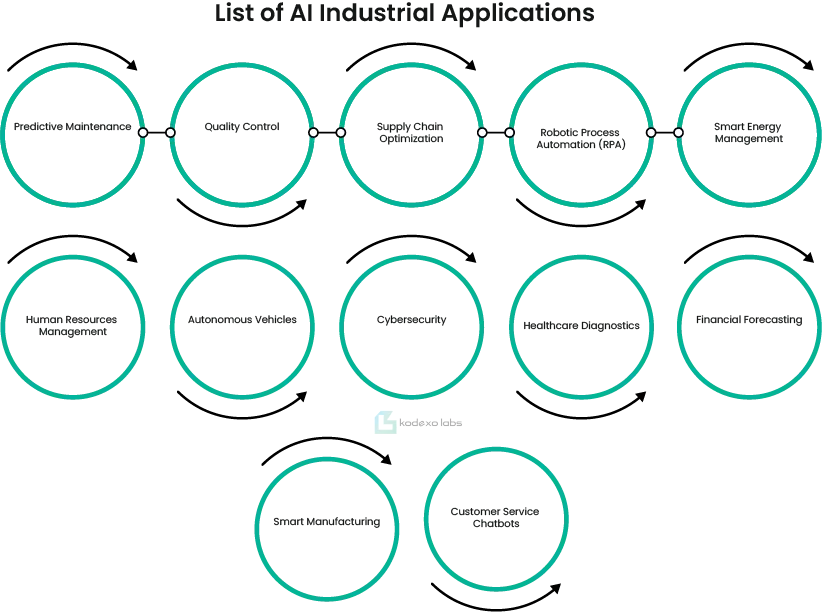 List of AI Industrial Applications

Predictive Maintenance

Quality Control

Supply Chain Optimization

Robotic Process Automation (RPA)

Smart Energy Management

Human Resources Management

Autonomous Vehicles

Cybersecurity

Healthcare Diagnostics

Financial Forecasting

kodexo labs

Smart Manufacturing

Customer Service Chatbots