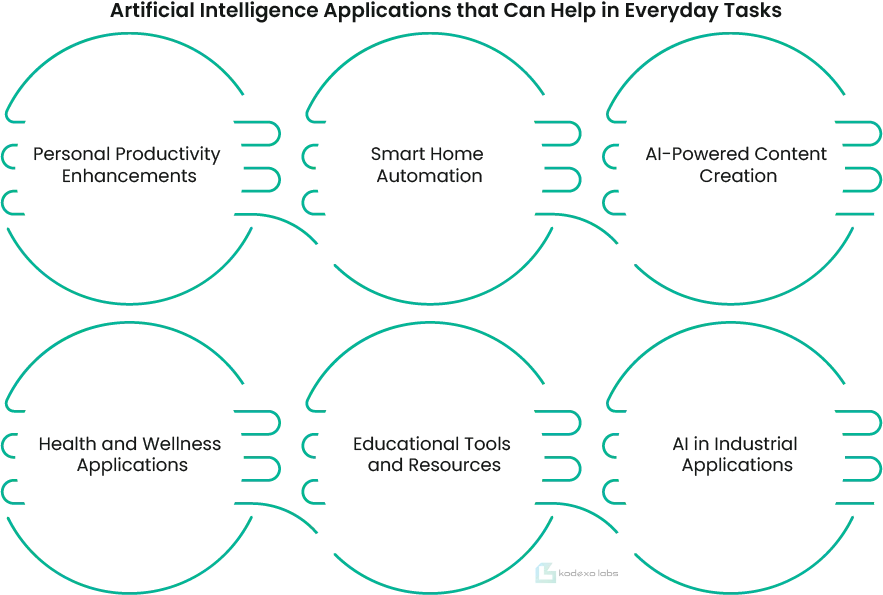 Artificial Intelligence Applications that Can Help in Everyday Tasks

Personal Productivity Enhancements

Smart Home Automation

AI-Powered Content Creation

Health and Wellness Applications

Educational Tools and Resources

AI in Industrial Applications

kodexo labs